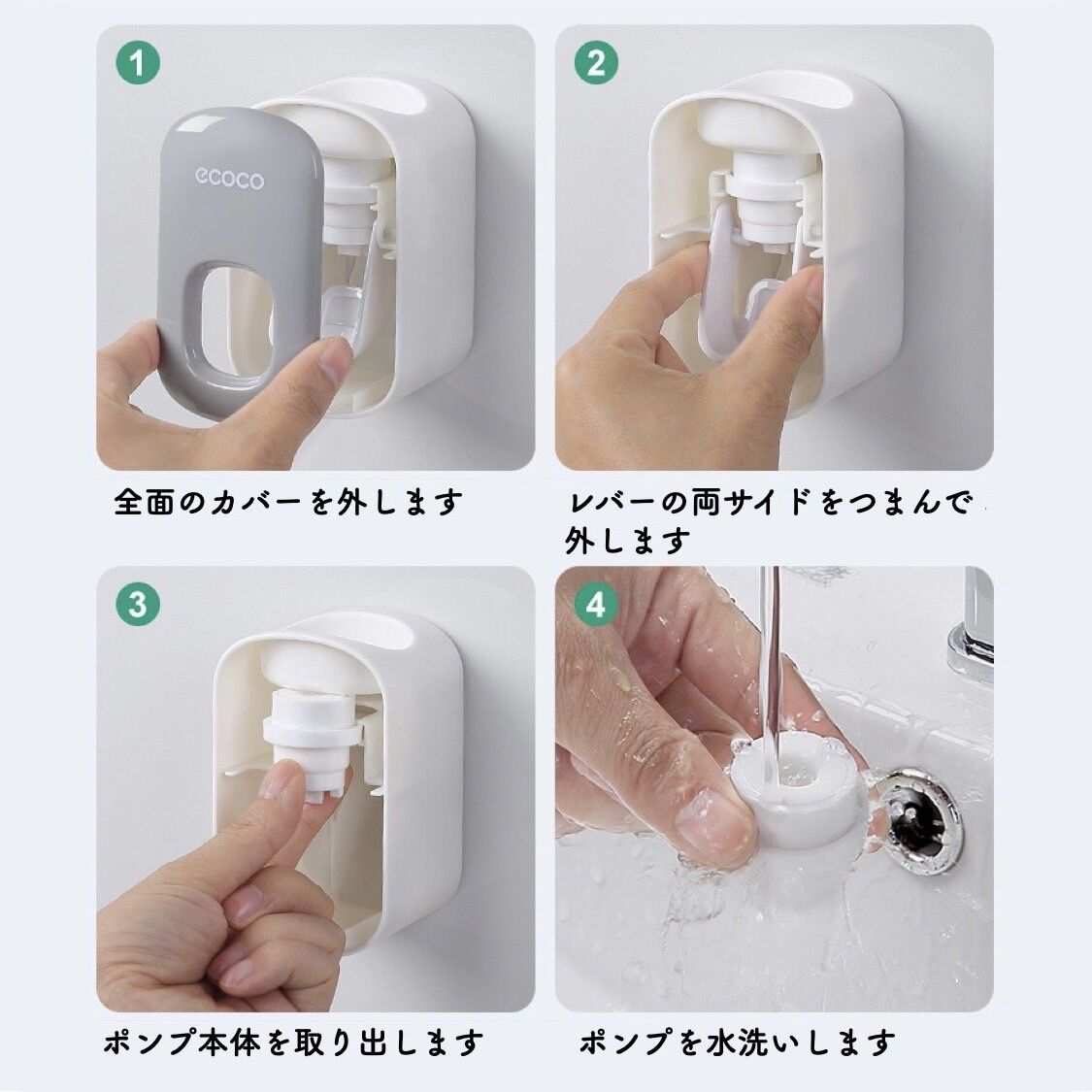 1

ecoco

全面のカバーを外します

2

レバーの両サイドをつまんで外します

3

ポンプ本体を取り出します

4

ポンプを水洗いします